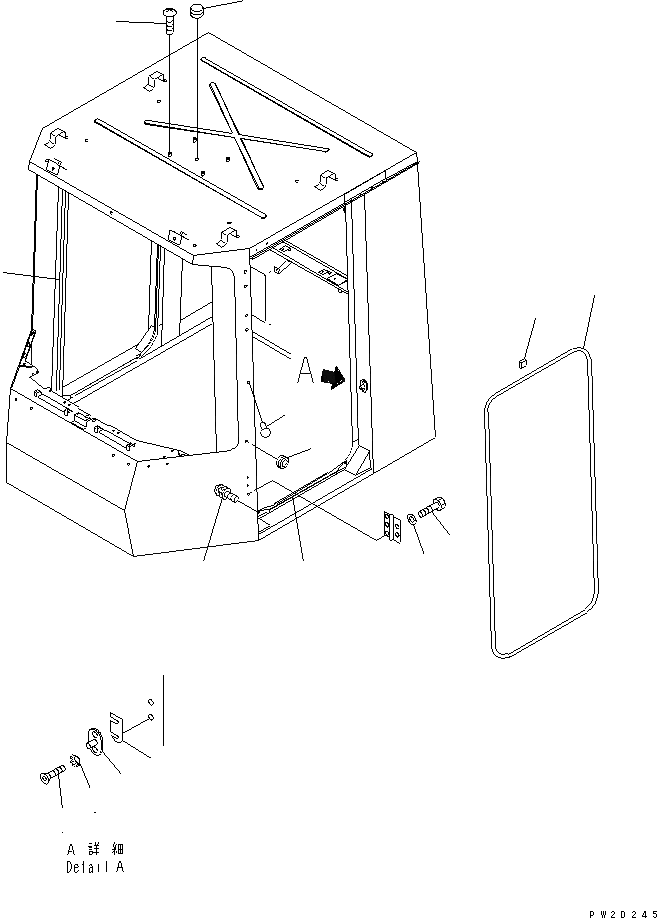 A

A 詳 細
Detail A

PW20245