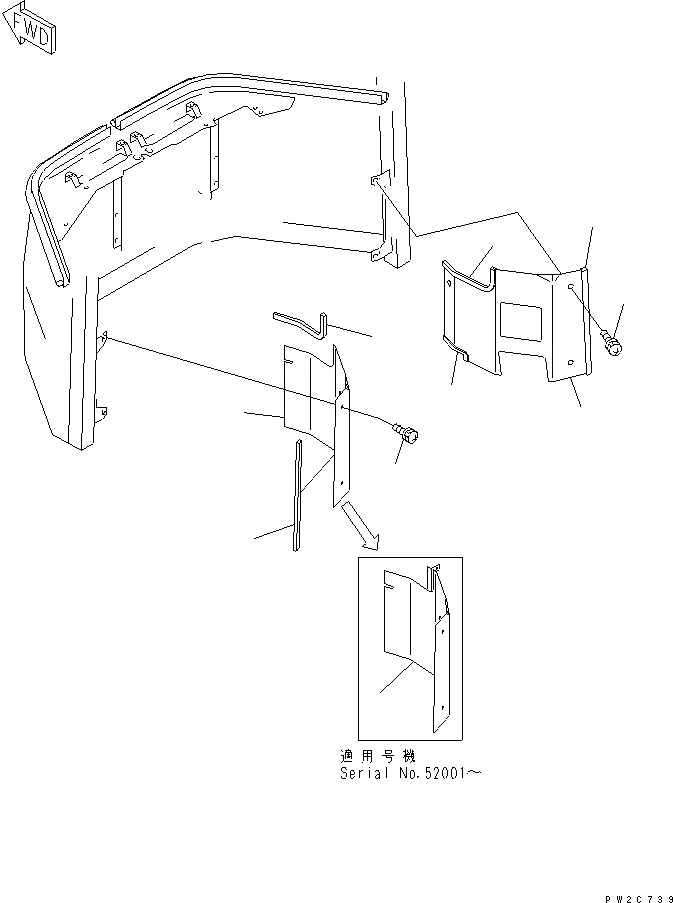 FWD

適用号機
Serial No.52001～

PW2C739