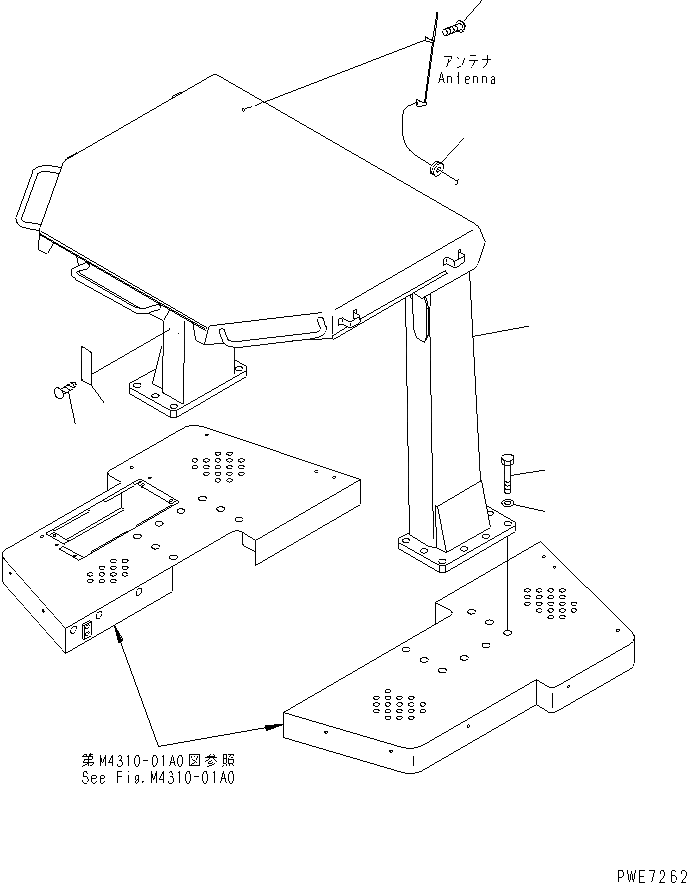 アンテナ
Antenna

第M4310-01A0図参照
See Fig.M4310-01A0

PWE7262