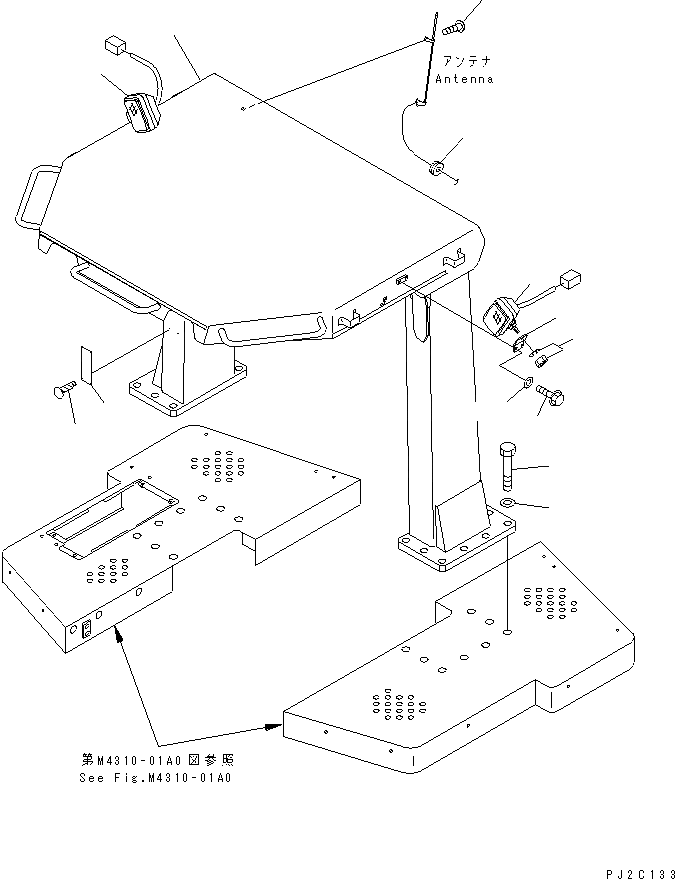 アンテナ
Antenna

第M4310-01A0図参照
See Fig.M4310-01A0

PJ2C133