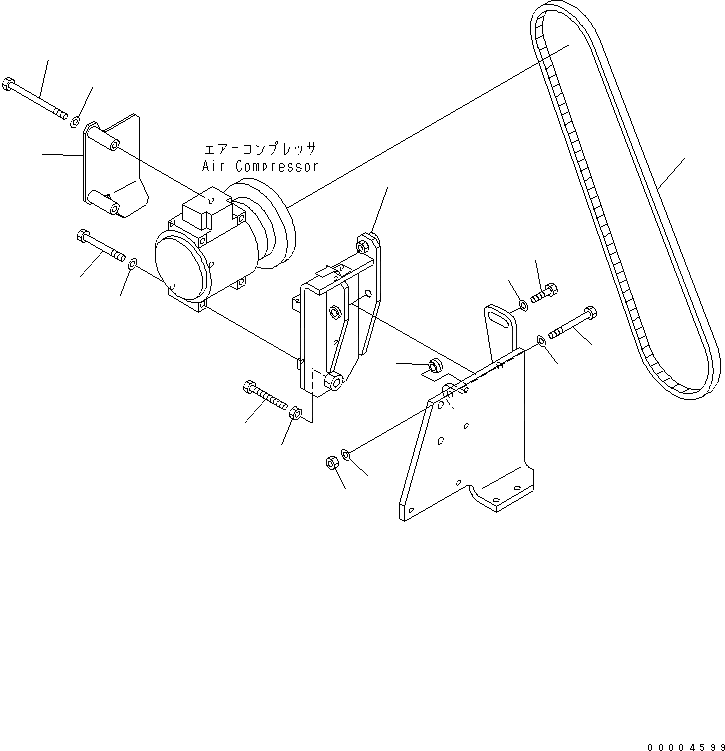 エアーコンプレッサ
Air Compressor

00004599