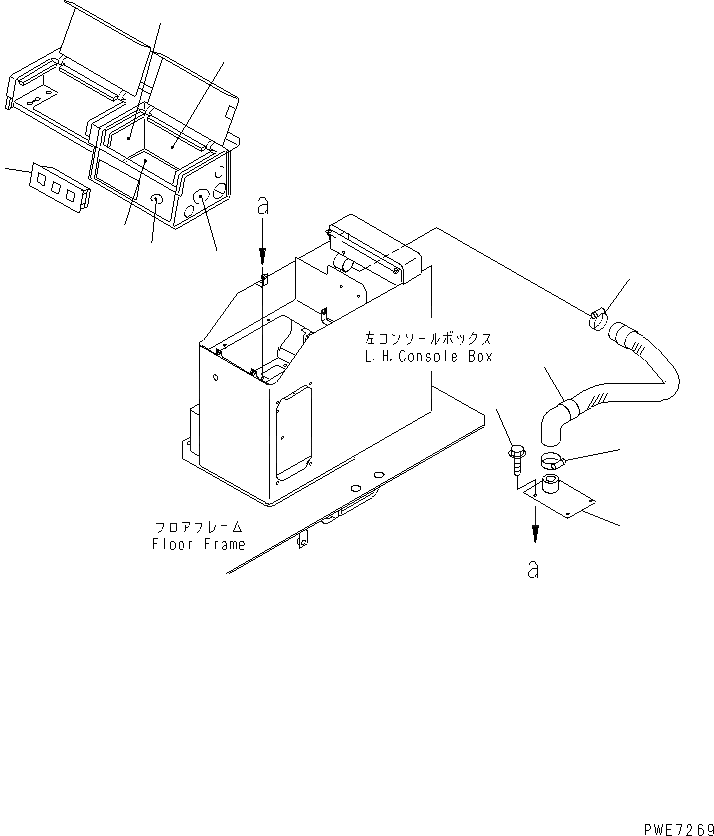 a

左コンソールボックス
L.H.Console Box

フロアフレーム
Floor Frame

a

PWE7269