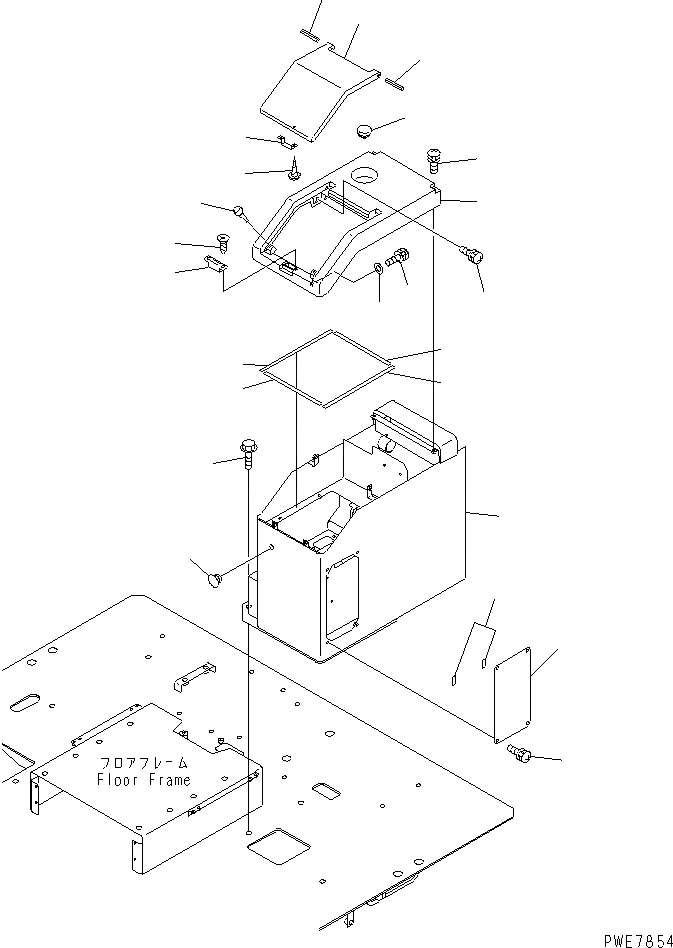 フロアフレーム
Floor Frame

PWE7854