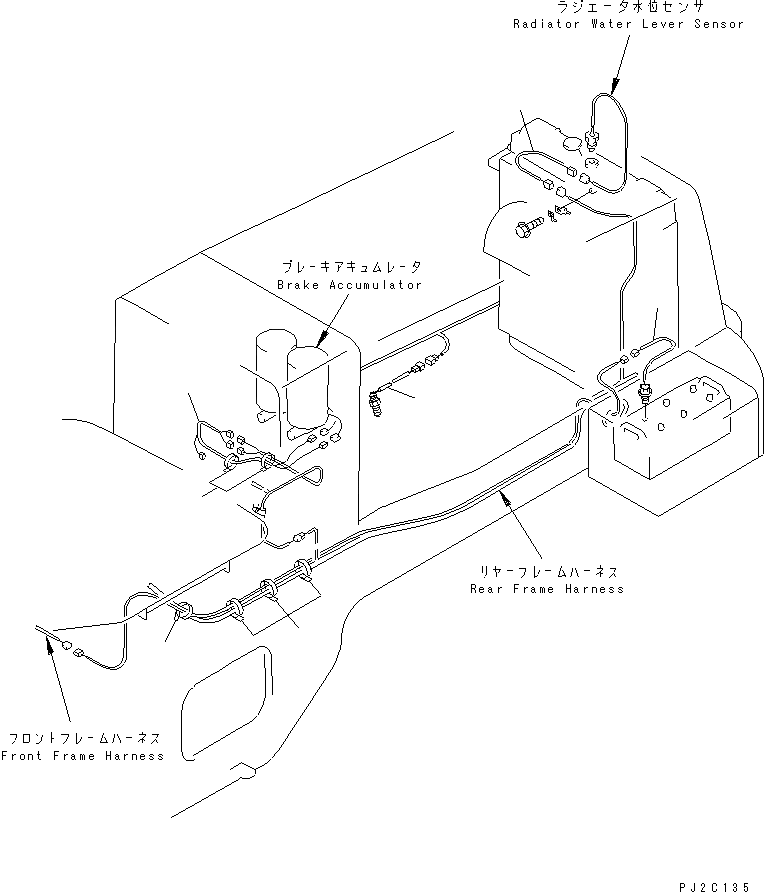 ラジエータ水位センサ
Radiator Water Lever Sensor

ブレーキアキュムレータ
Brake Accumulator

リヤーフレームハーネス
Rear Frame Harness

フロントフレームハーネス
Front Frame Harness

PJ2C135