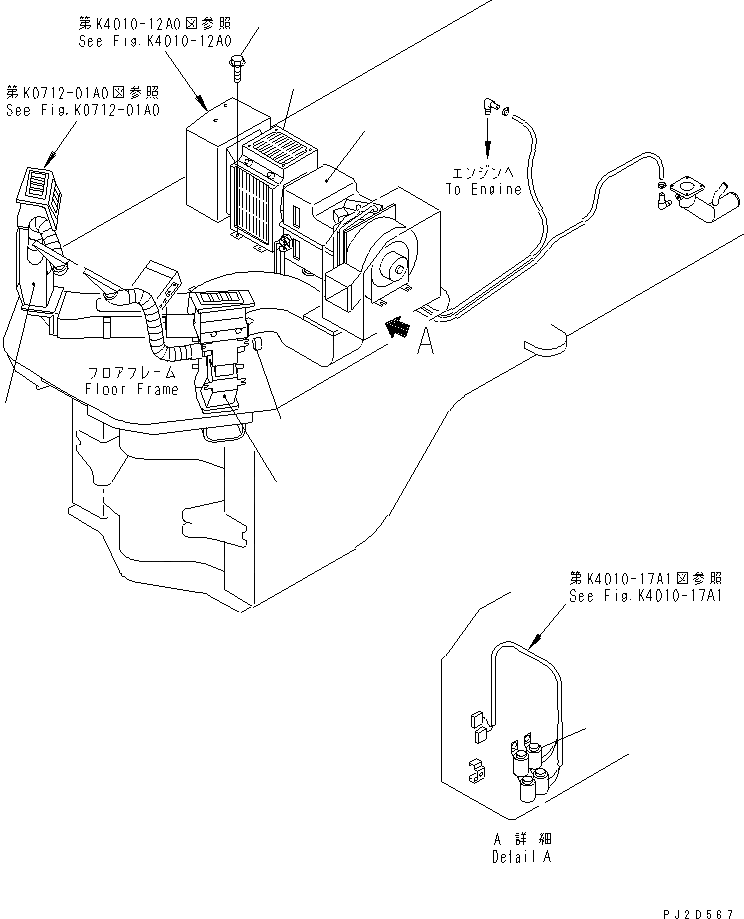 第K4010-12A0図参照
See Fig.K4010-12A0

第K0712-01A0図参照
See Fig.K0712-01A0

エンジンへ
To Engine

A

フロアフレーム
Floor Frame

第K4010-17A1図参照
See Fig.K4010-17A1

A 詳細
Detail A

PJ2D567