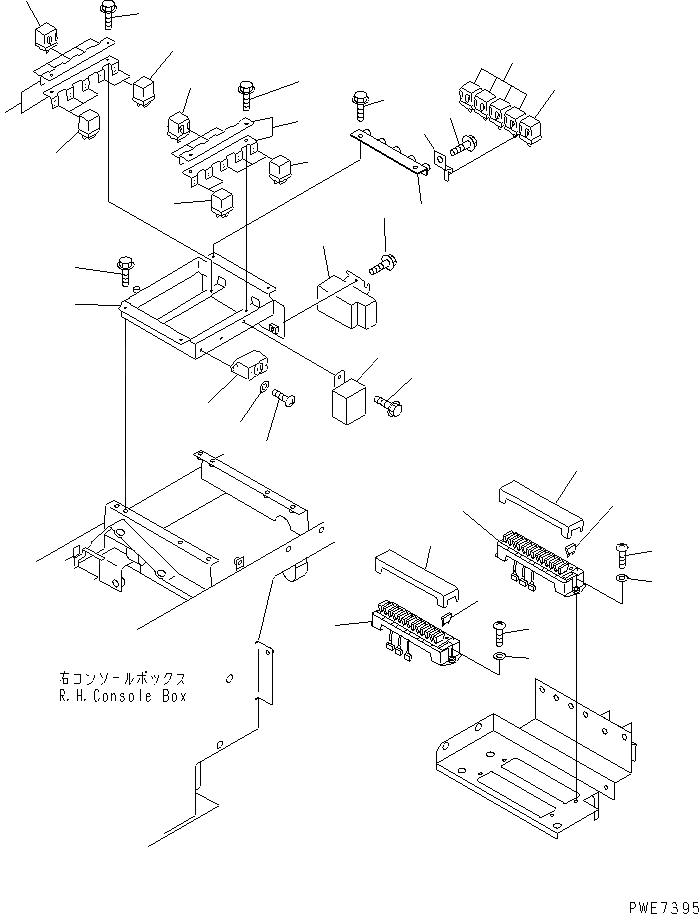 右コンソールボックス
R.H.Console Box

PWE7395