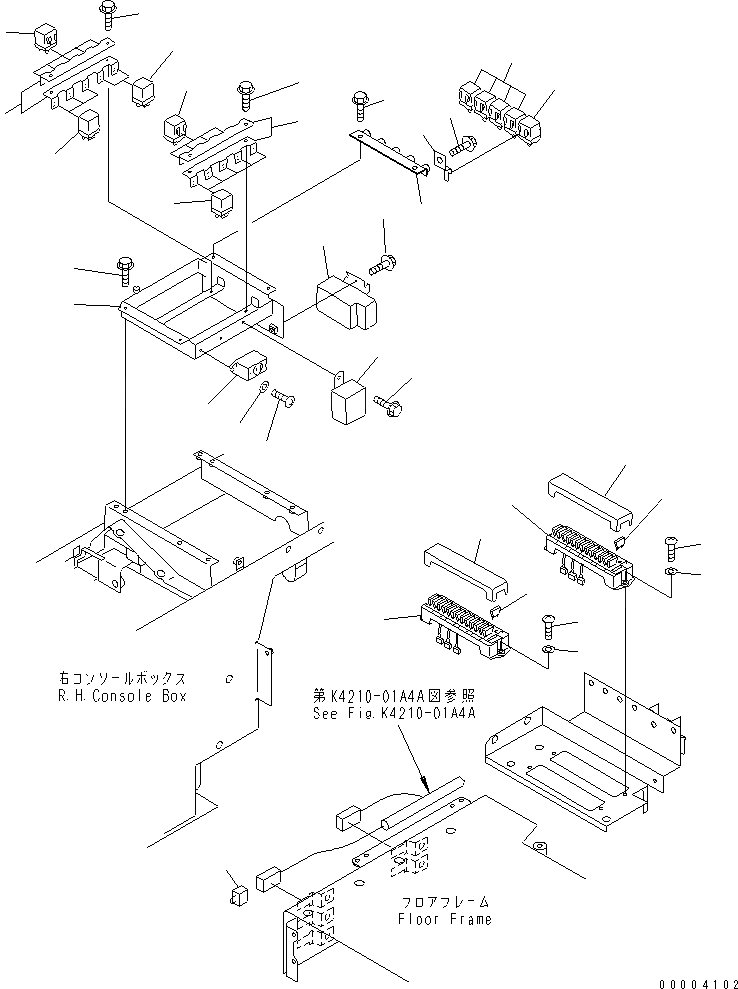 右コンソールボックス
R.H.Console Box

第K4210-01A4A図参照
See Fig.K4210-01A4A

フロアフレーム
Floor Frame

00004102