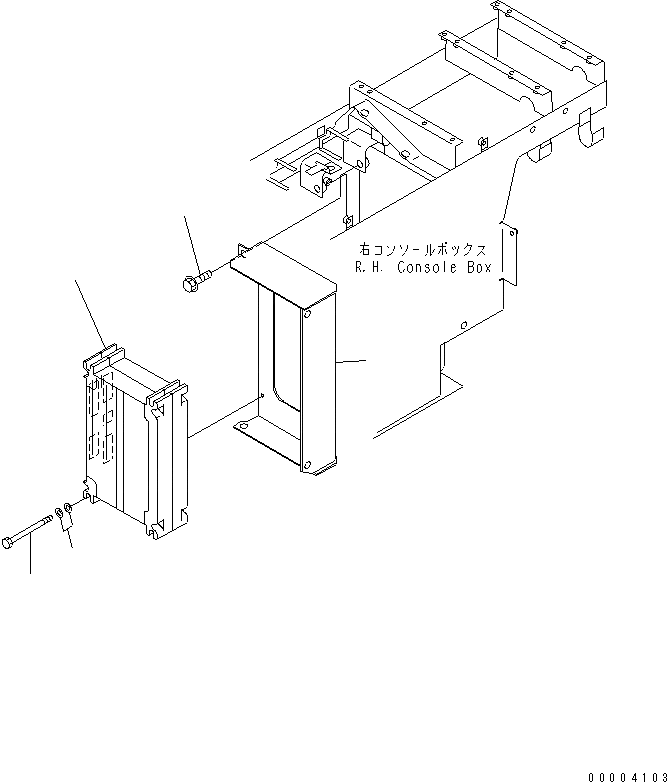 右コンソールボックス
R.H. Console Box

00004103