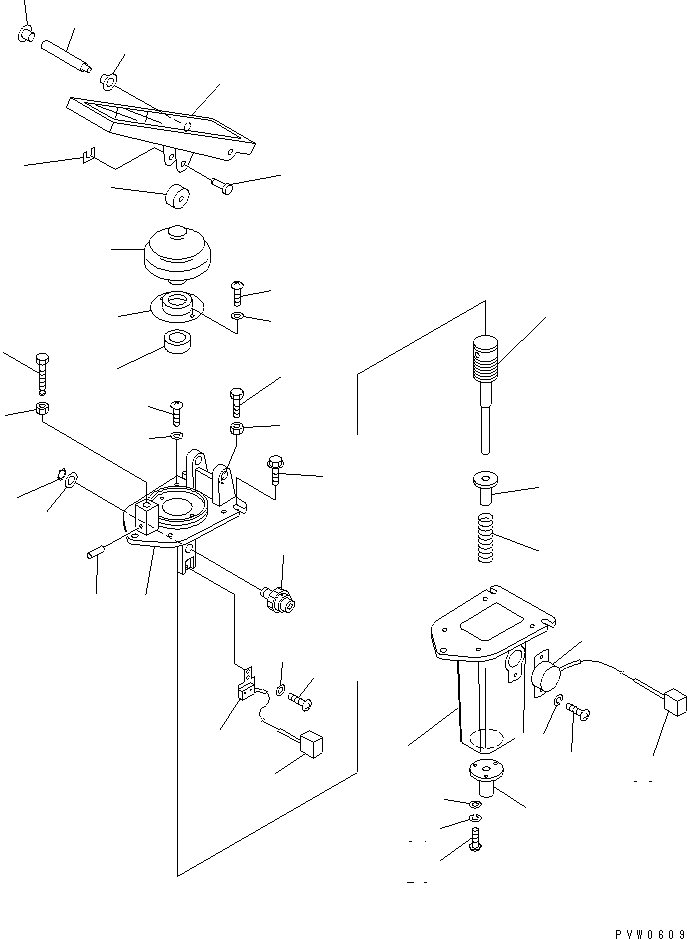 PVW0609