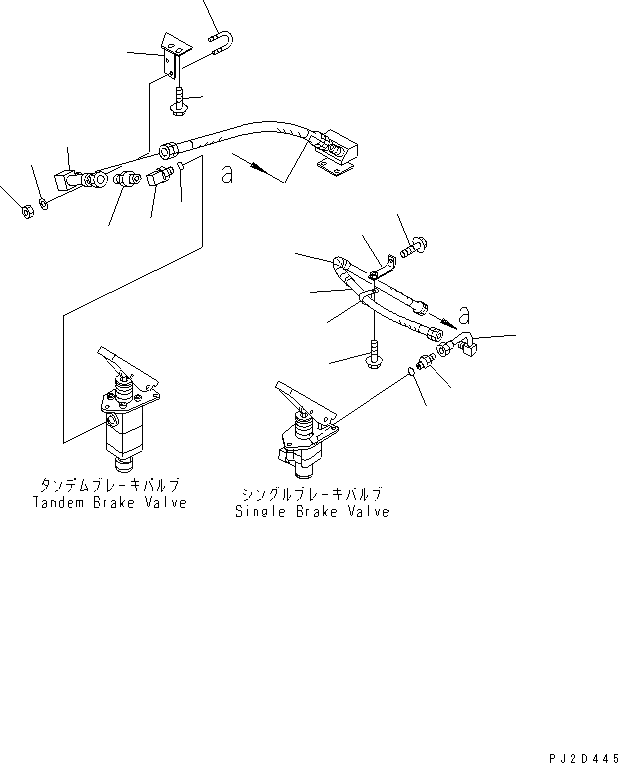 a

a

タンデムブレーキバルブ
Tandem Brake Valve

シングルブレーキバルブ
Single Brake Valve

PJ2D445