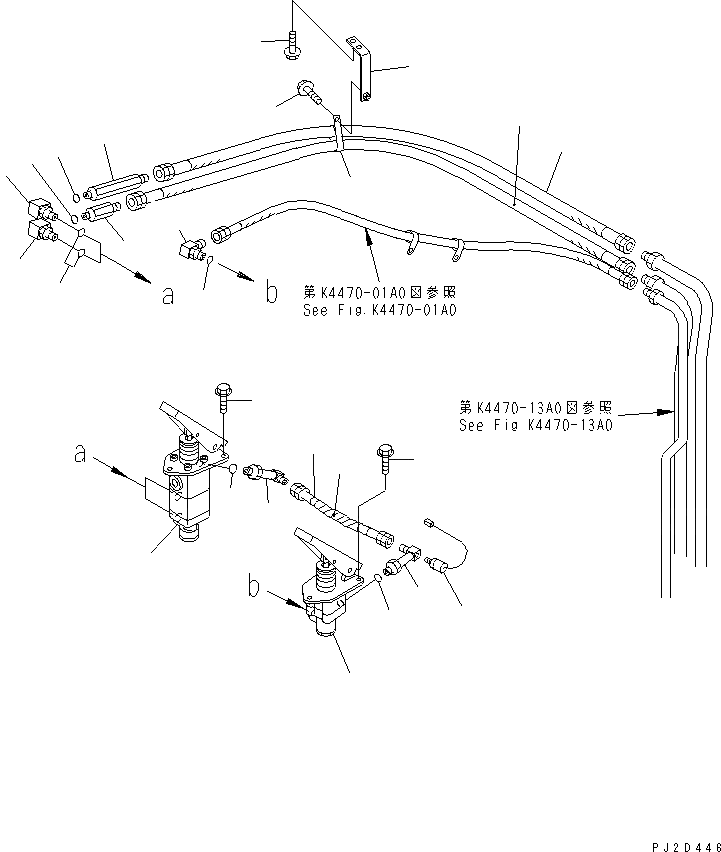 a

b

第K4470-01A0図参照
See Fig.K4470-01A0

第K4470-13A0図参照
See Fig K4470-13A0

a

b

PJ2D446