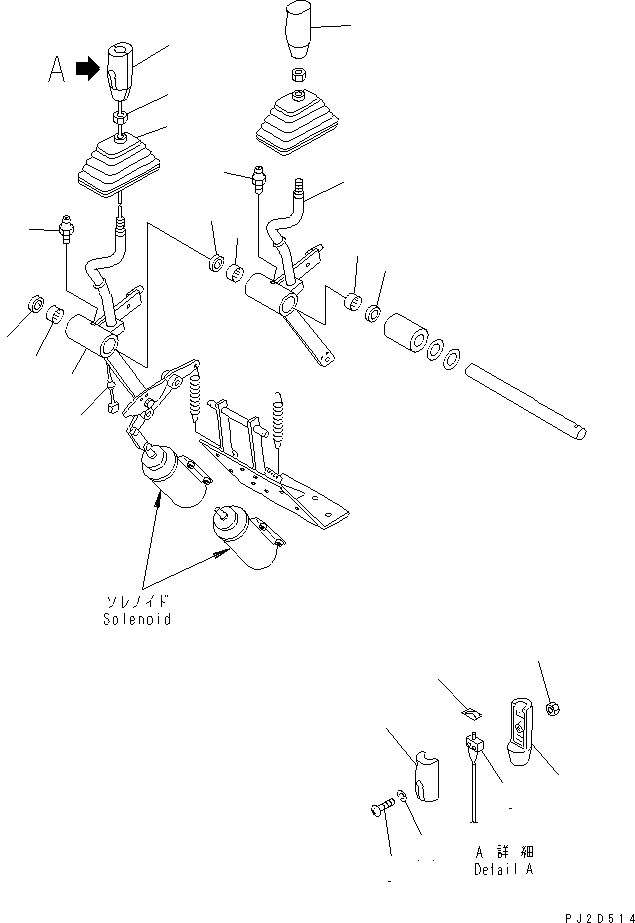 A

ソレノイド
Solenoid

A 詳細
Detail A

PJ2D514