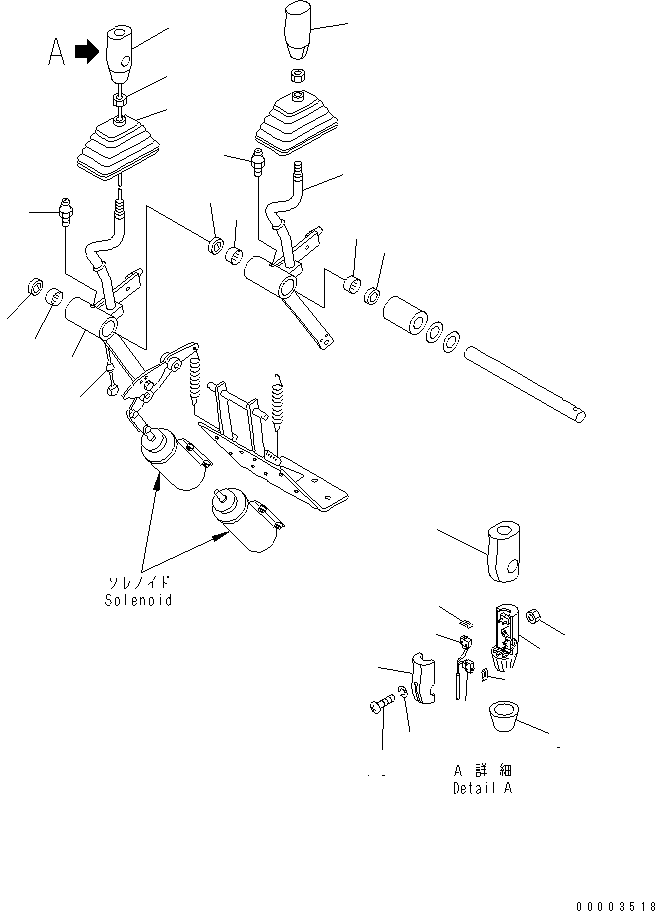 A

ソレノイド
Solenoid

A 詳細
Detail A

00003518