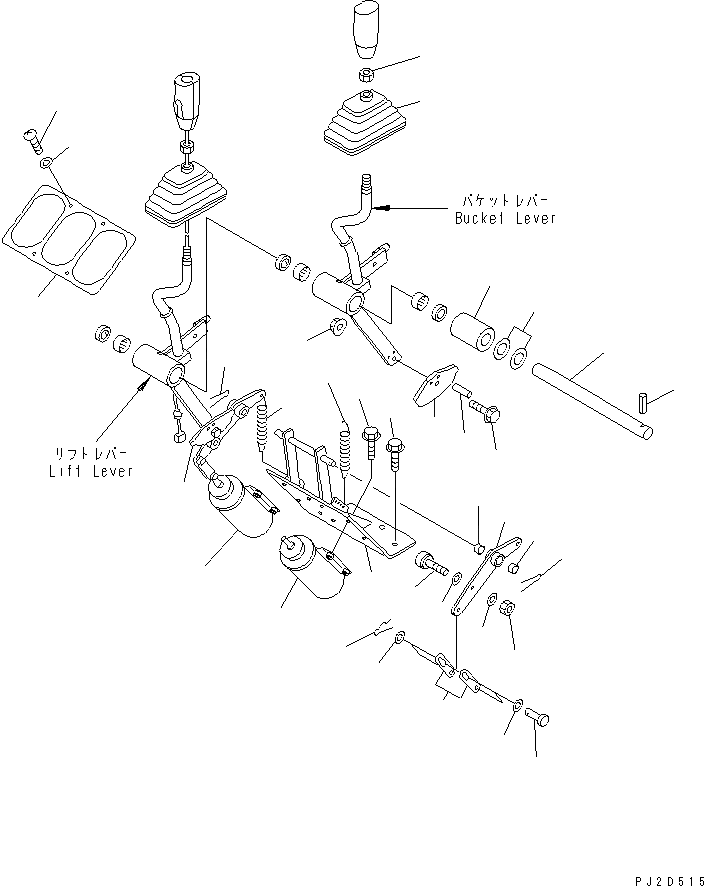 バケットレバー
Bucket Lever

リフトレバー
Lift Lever

PJ2D515