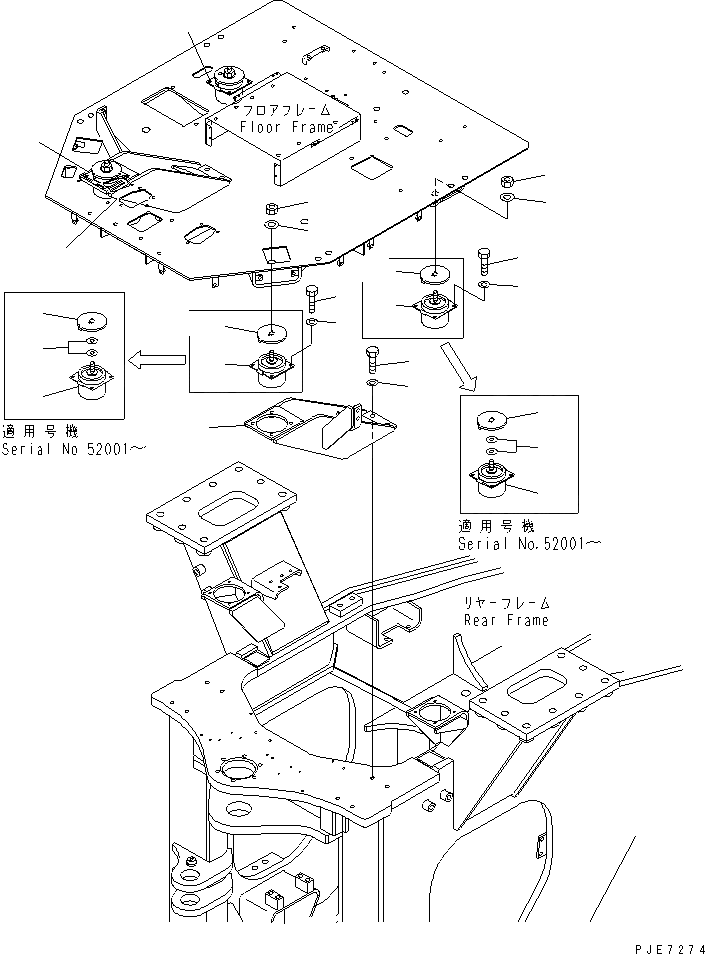 フロアフレーム
Floor Frame

適用号機
Serial No 52001~

適用号機
Serial No.52001~

リヤーフレーム
Rear Frame

PJE7274