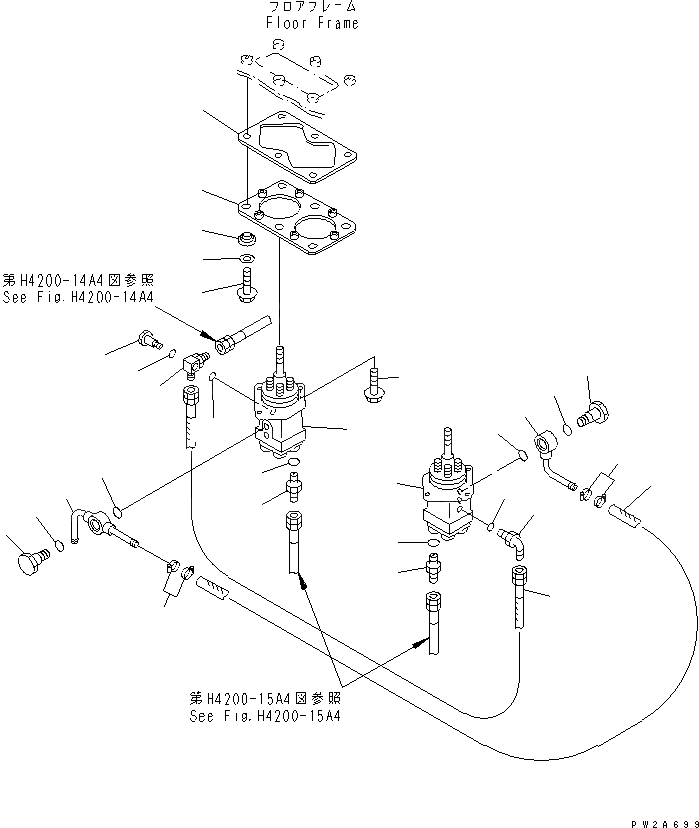 フロアフレーム
Floor Frame

第H4200-14A4図参照
See Fig.H4200-14A4

第H4200-15A4図参照
See Fig.H4200-15A4

PW2A699