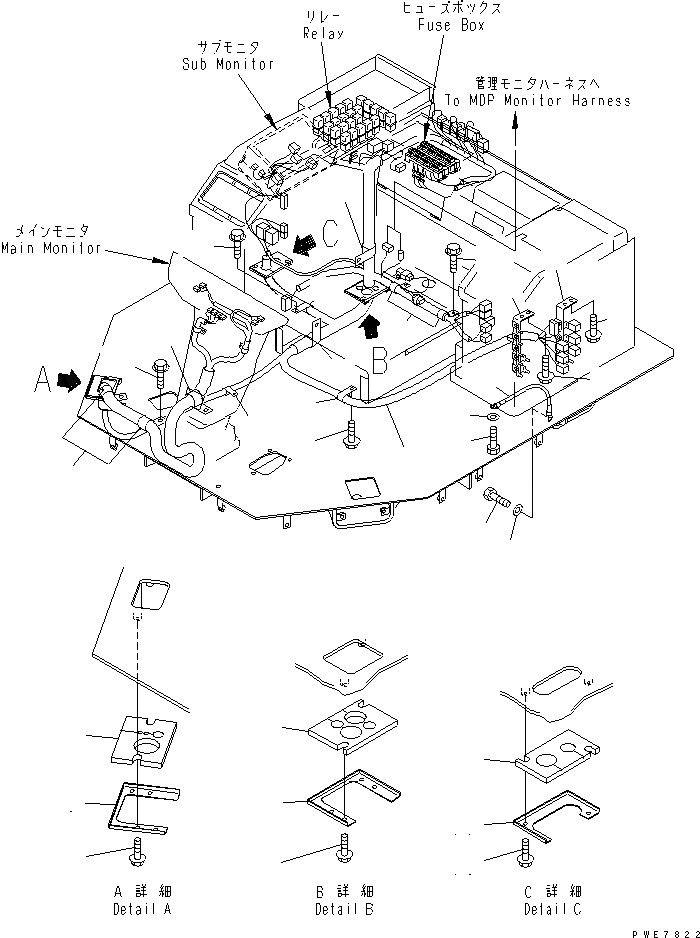 リレー
Relay

ヒューズボックス
Fuse Box

サブモニタ
Sub Monitor

管理モニタハーネスへ
To MDP Monitor Harness

メインモニタ
Main Monitor

C

B

A

A 詳細
Detail A

B 詳細
Detail B

C 詳細
Detail C

PWE7822