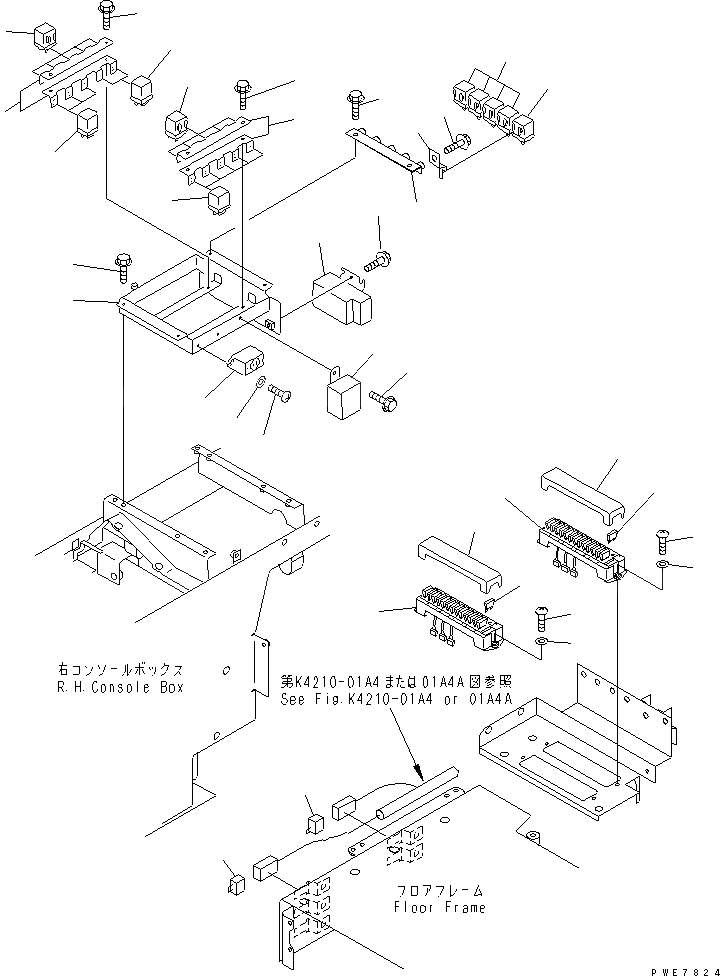 右コンソールボックス
R.H.Console Box

第K4210-01A4または01A4A図参照
See Fig.K4210-01A4 or 01A4A

フロアフレーム
Floor Frame

PWE7824