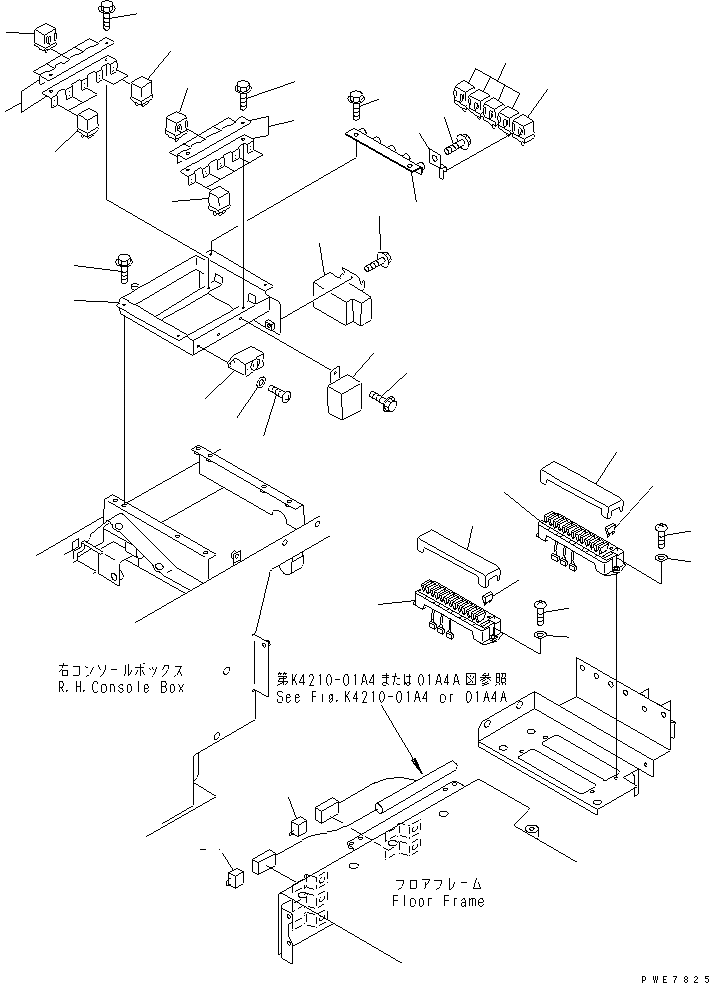 右コンソールボックス
R.H.Console Box

第K4210-01A4または01A4A図参照
See Fig.K4210-01A4 or 01A4A

フロアフレーム
Floor Frame

PWE7825