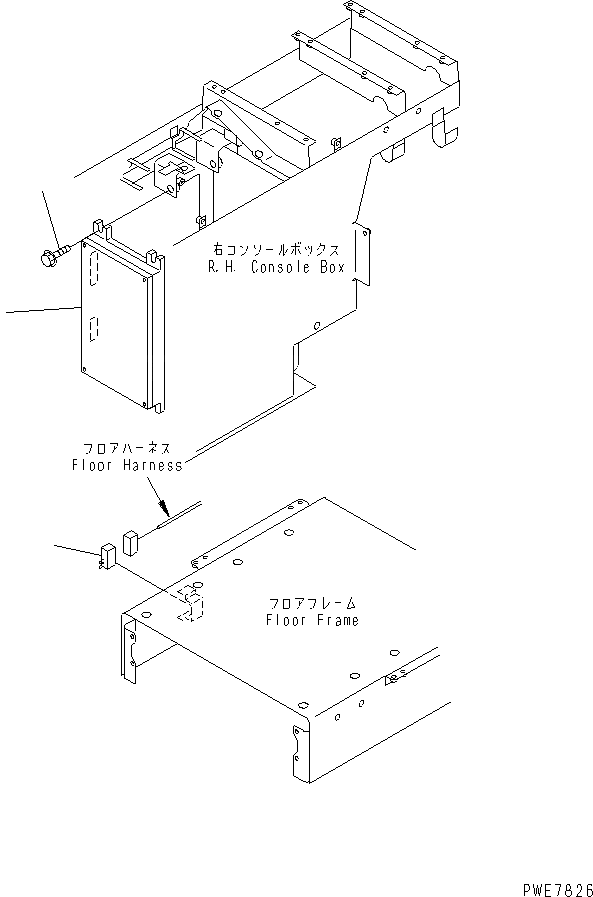 右コンソールボックス
R.H. Console Box

フロアハーネス
Floor Harness

フロアフレーム
Floor Frame

PWE7826