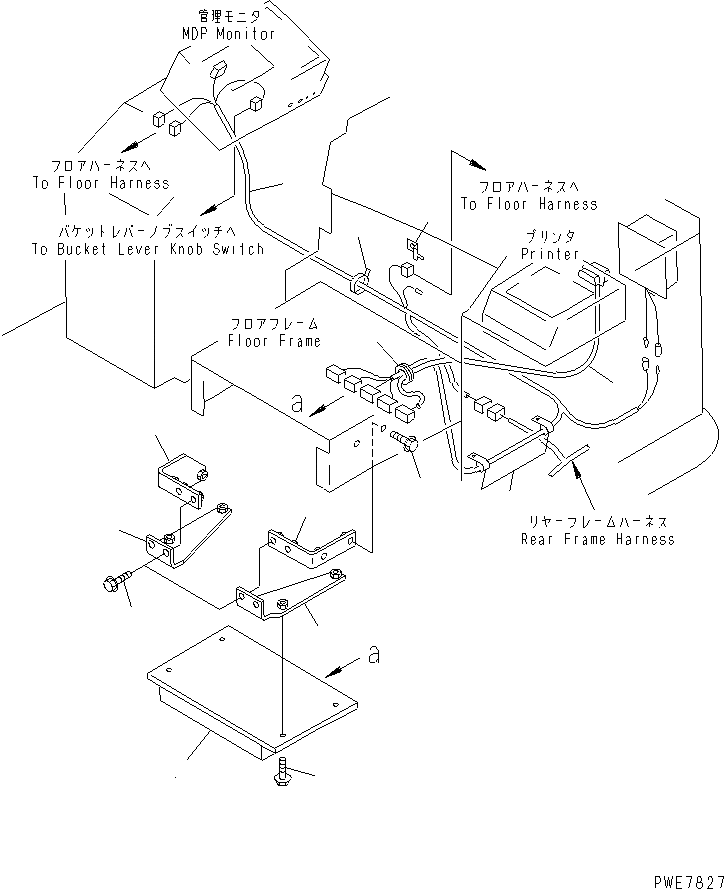 管理モニタ
MDP Monitor

フロアハーネスへ
To Floor Harness

バケットレバーノブスイッチへ
To Bucket Lever Knob Switch

フロアハーネスへ
To Floor Harness

プリンタ
Printer

フロアフレーム
Floor Frame

a

リヤーフレームハーネス
Rear Frame Harness

a

PWE7827