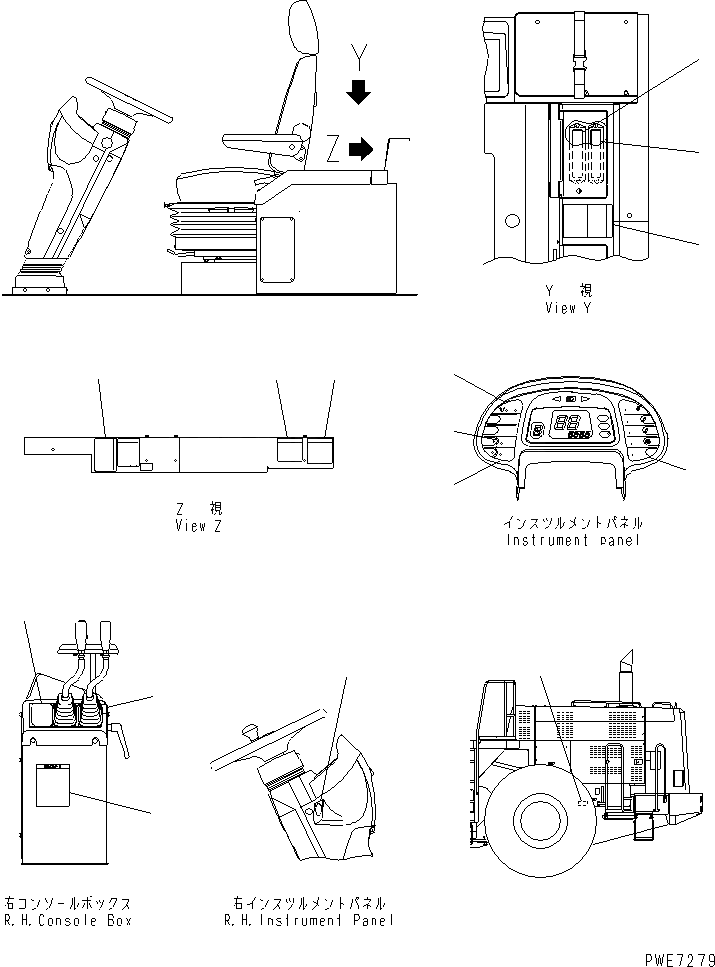 Y

Z

Y 視
View Y

Z 視
View Z

インスツルメントパネル
Instrument panel

右コンソールボックス
R.H.Console Box

右インスツルメントパネル
R.H.Instrument Panel

PWE7279