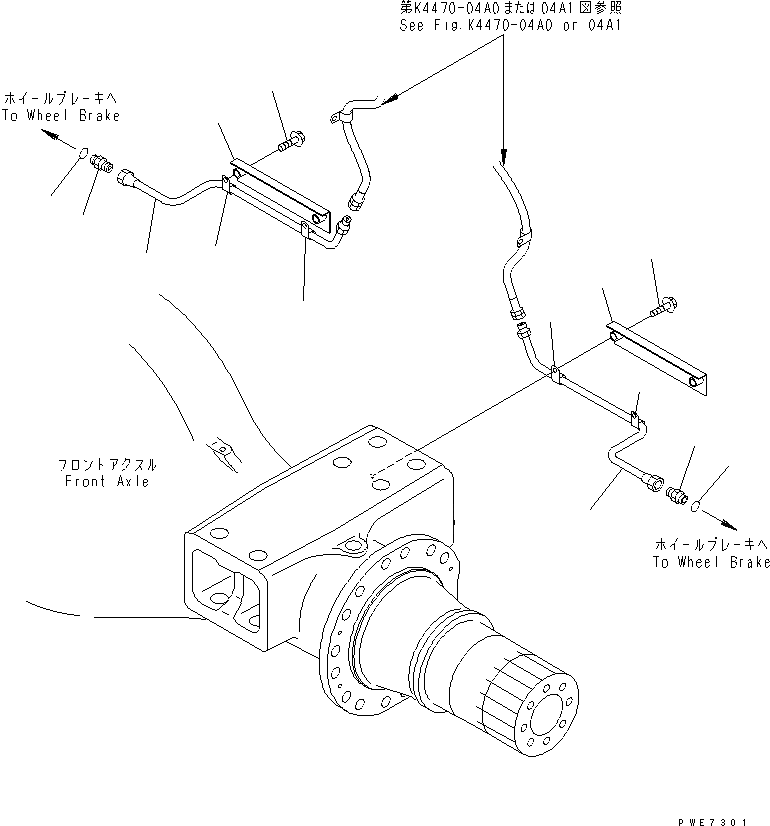 第K4470-04A0または04A1図参照
See Fig.K4470-04A0 or 04A1

ホイールブレーキへ
To Wheel Brake

フロントアクスル
Front Axle

ホイールブレーキへ
To Wheel Brake

PWE7301