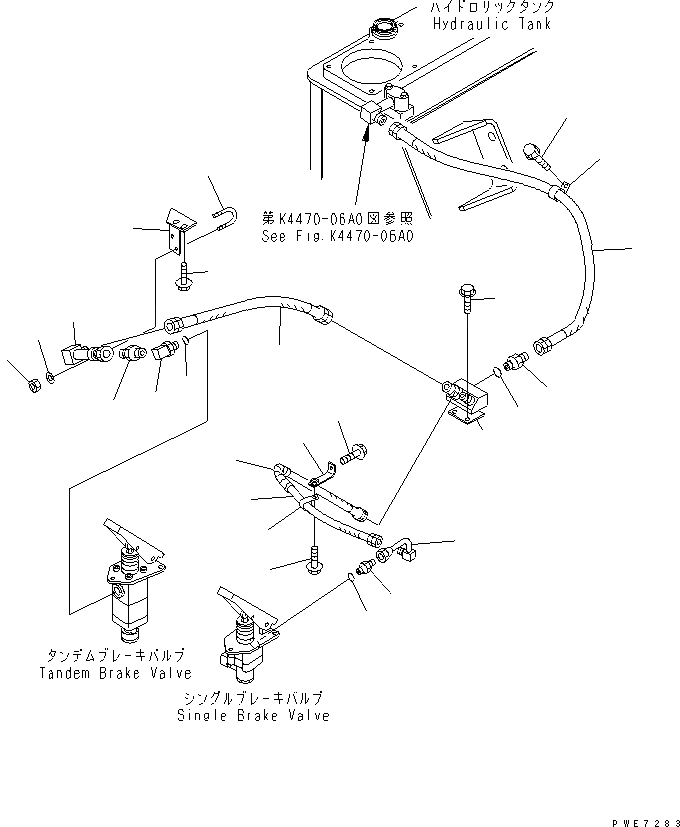 ハイドロリックタンク
Hydraulic Tank

第K4470-06A0図参照
See Fig.K4470-06A0

タンデムブレーキバルブ
Tandem Brake Valve

シングルブレーキバルブ
Single Brake Valve

PWE7283