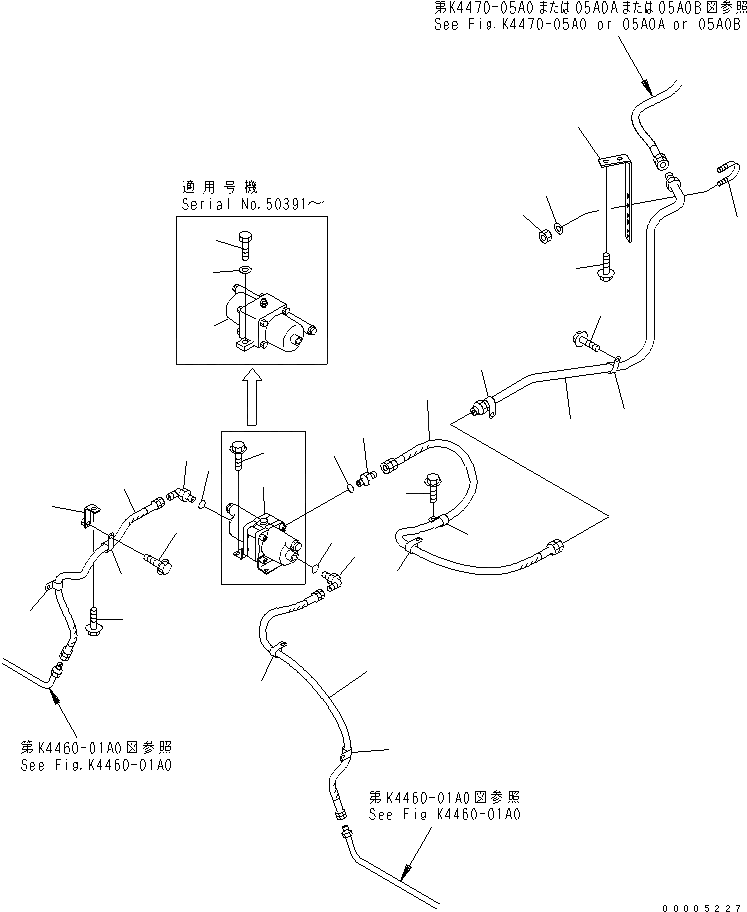 第K4470-05A0または05A0Aまたは05A0B図参照
See Fig.K4470-05A0 or 05A0A or 05A0B

適用号機
Serial No.50391～

第K4460-01A0図参照
See Fig.K4460-01A0

第K4460-01A0図参照
See Fig K4460-01A0

00005227