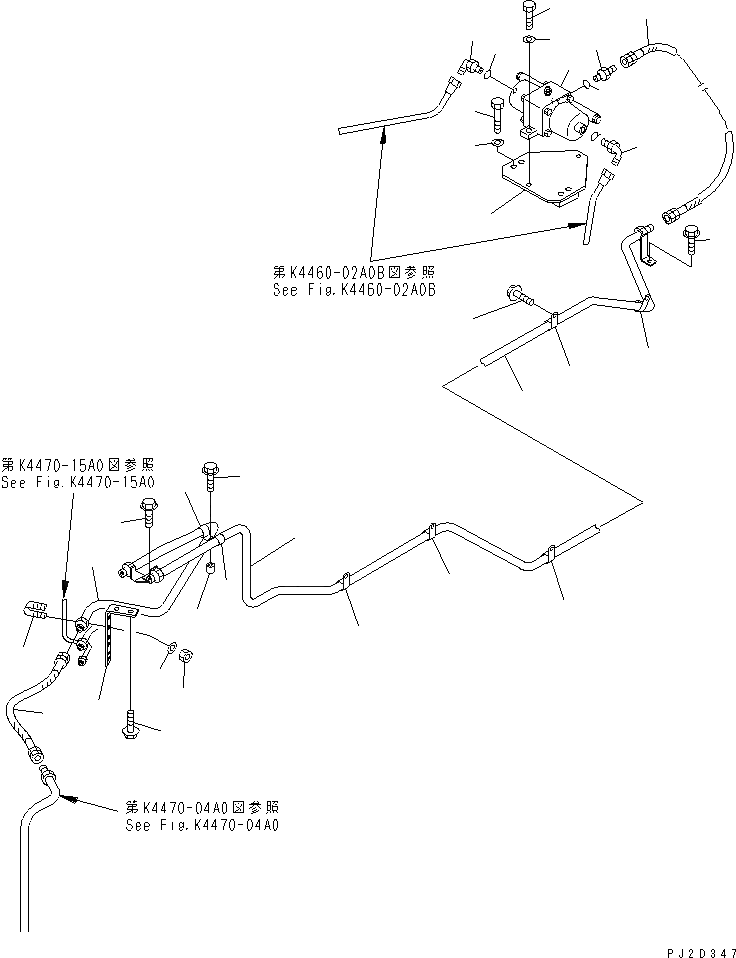 第K4460-02A0B図参照
See Fig.K4460-02A0B

第K4470-15A0図参照
See Fig.K4470-15A0

第K4470-04A0図参照
See Fig.K4470-04A0

PJ2D347