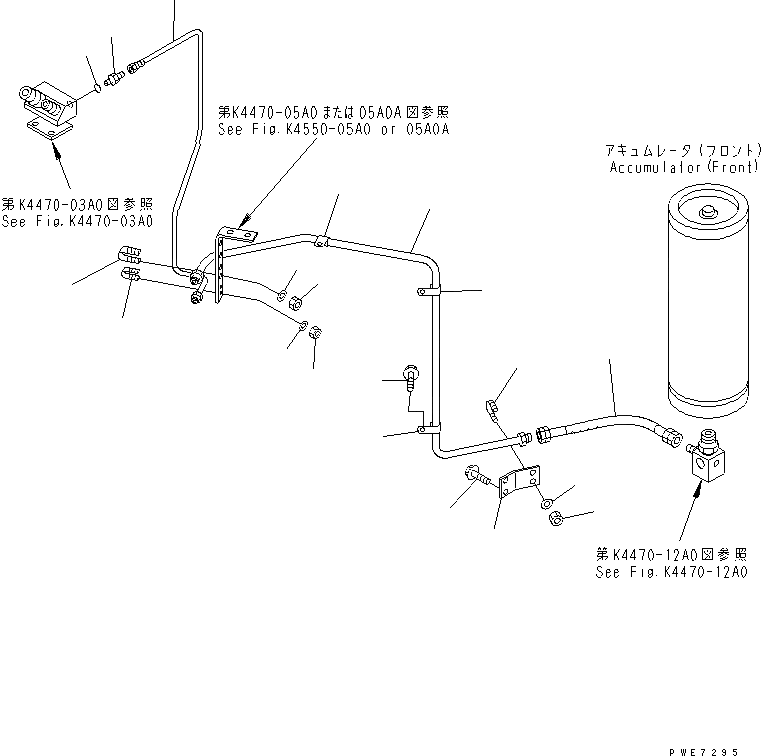 第K4470-05A0または05A0A図参照
See Fig.K4550-05A0 or 05A0A

アキュムレータ(フロント)
Accumulator(Front)

第K4470-03A0図参照
See Fig.K4470-03A0

第K4470-12A0図参照
See Fig.K4470-12A0

PWE7295