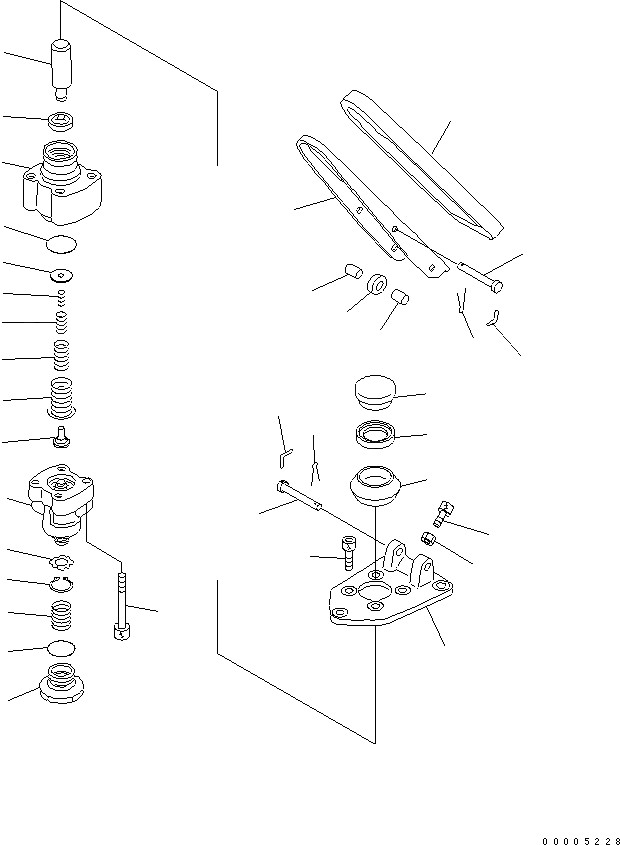 00005228