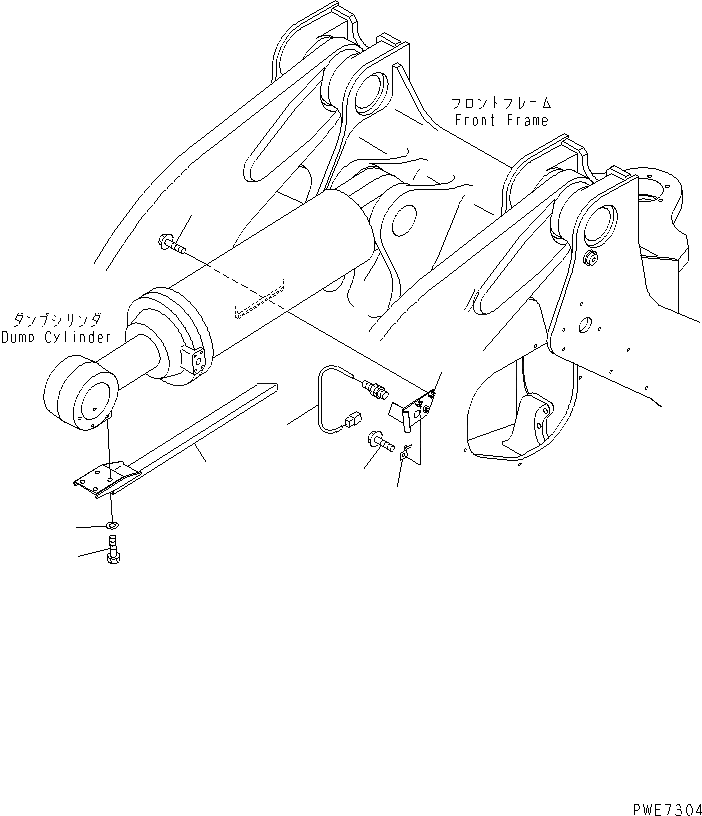 フロントフレーム
Front Frame

ダンプシリンダ
Dump Cylinder

PWE7304