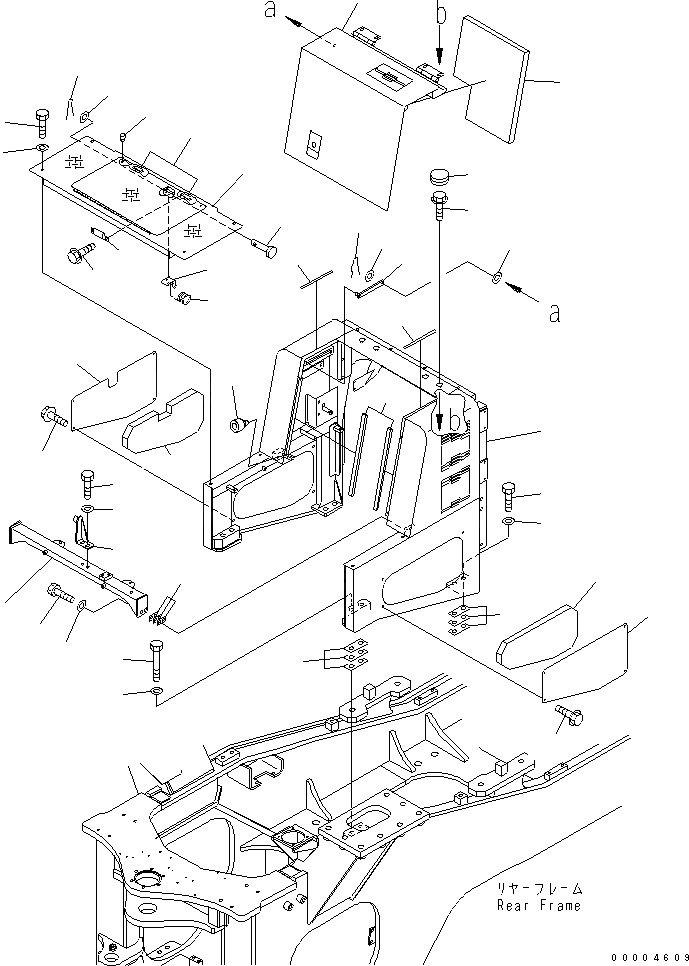 a
b
a
b
リヤーフレーム
Rear Frame
00004609