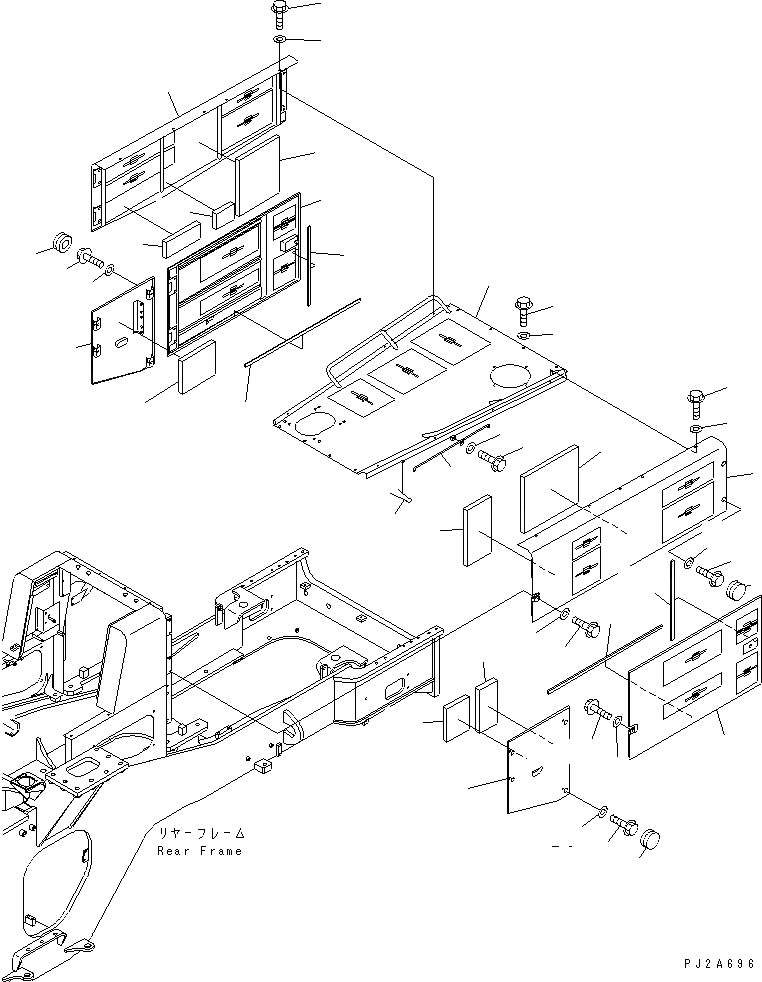 リヤーフレーム
Rear Frame

PJ2A696