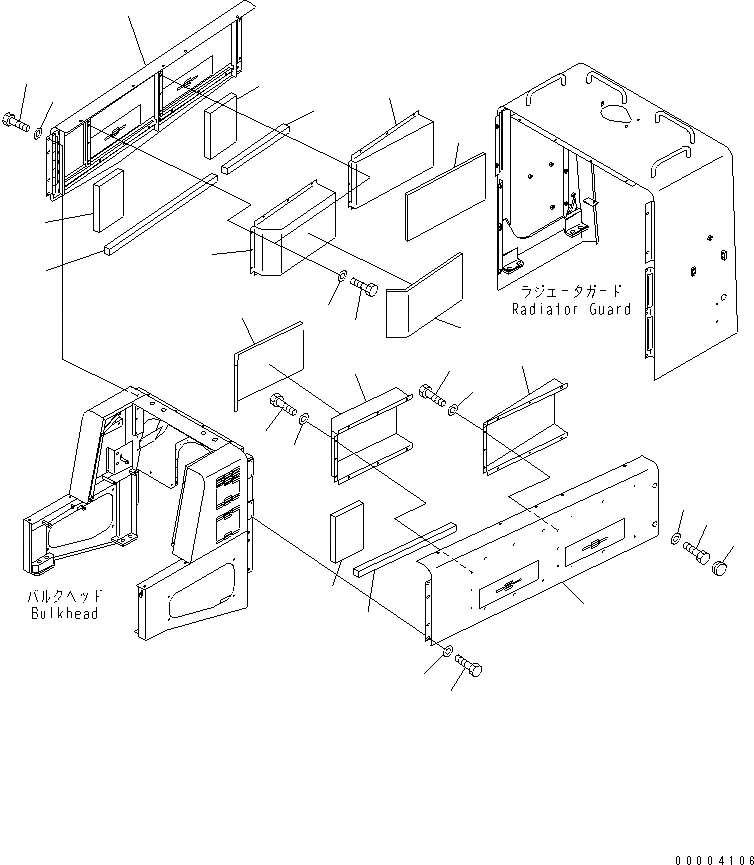 ラジエータガード
Radiator Guard

バルクヘッド
Bulkhead

00004106