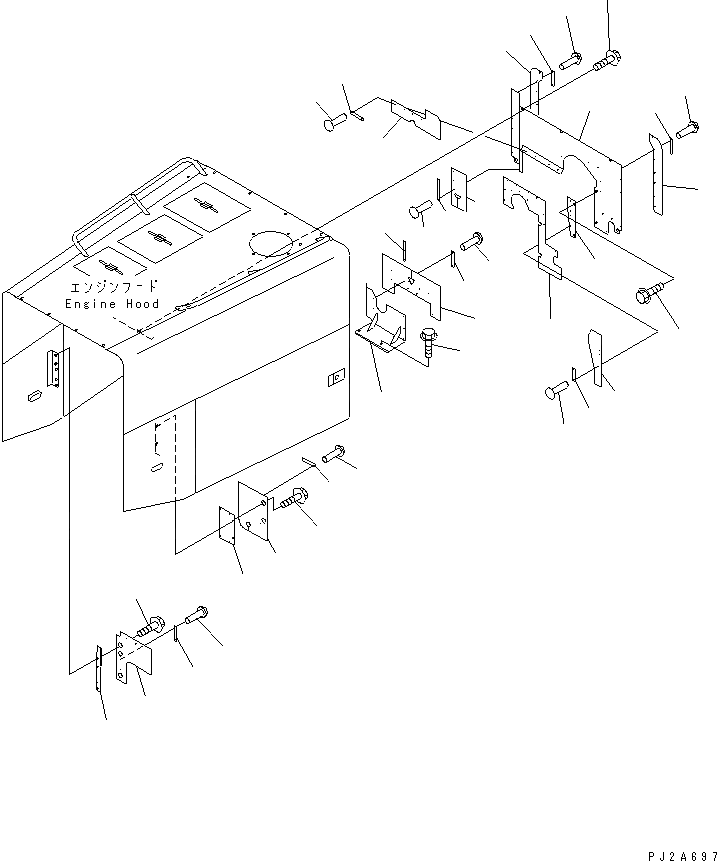 エンジンフード
Engine Hood

PJ2A697