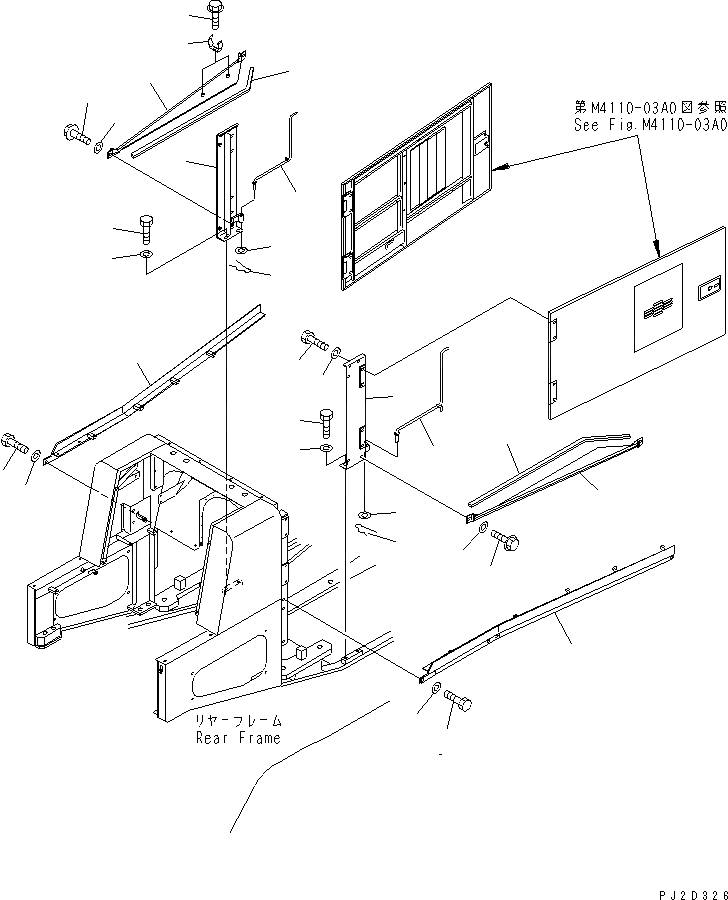 第M4110-03A0図参照
See Fig.M4110-03A0

リヤーフレーム
Rear Frame

PJ2D326