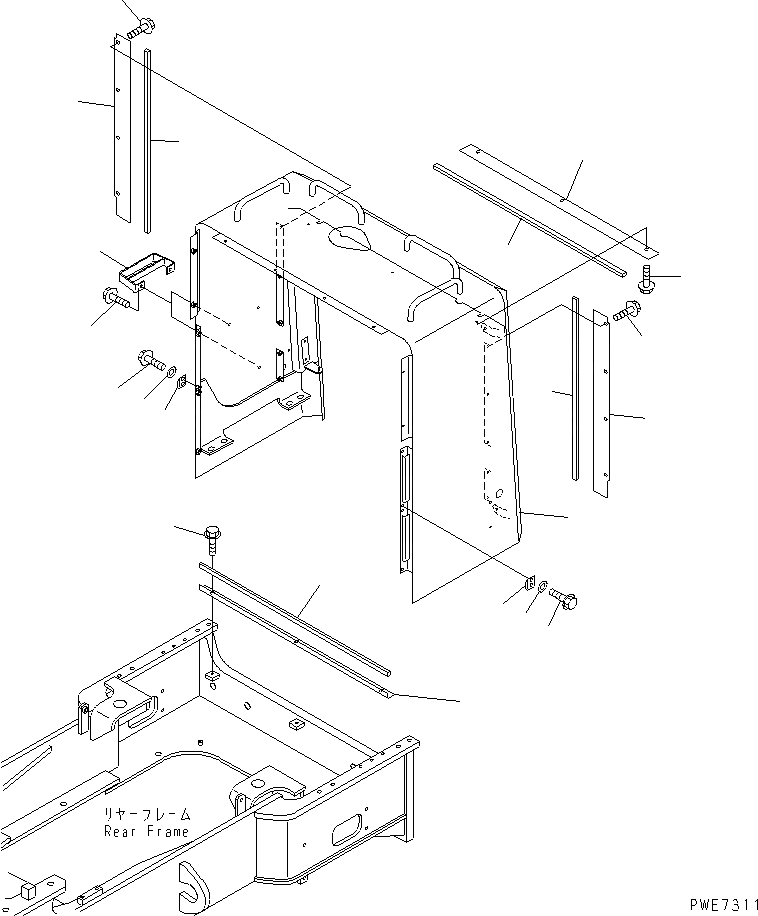 リヤーフレーム
Rear Frame

PWE7311