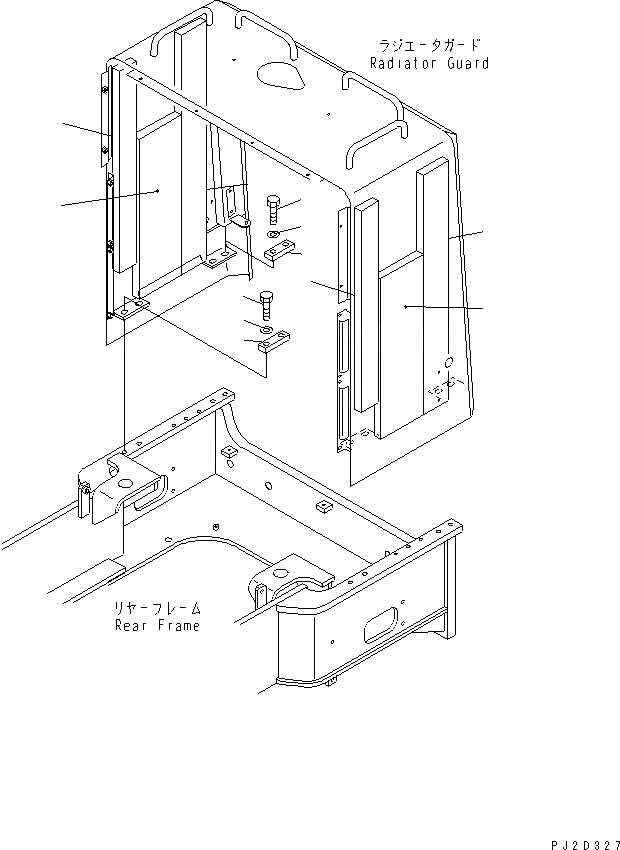 ラジエータガード
Radiator Guard

リヤーフレーム
Rear Frame

PJ2D327