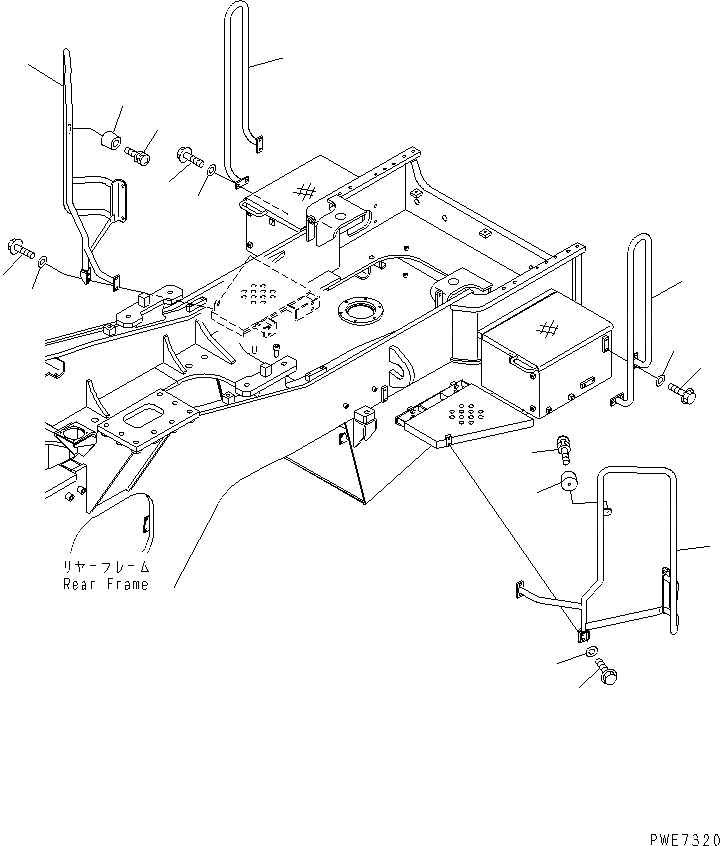 リヤーフレーム
Rear Frame

PWE7320