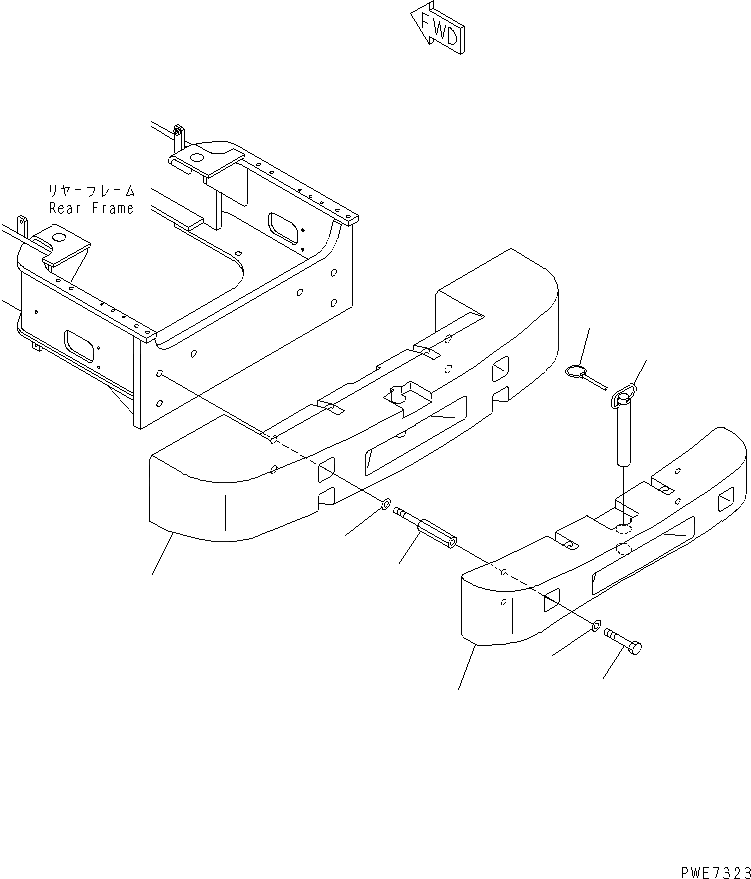 FWD

リヤーフレーム
Rear Frame

PWE7323