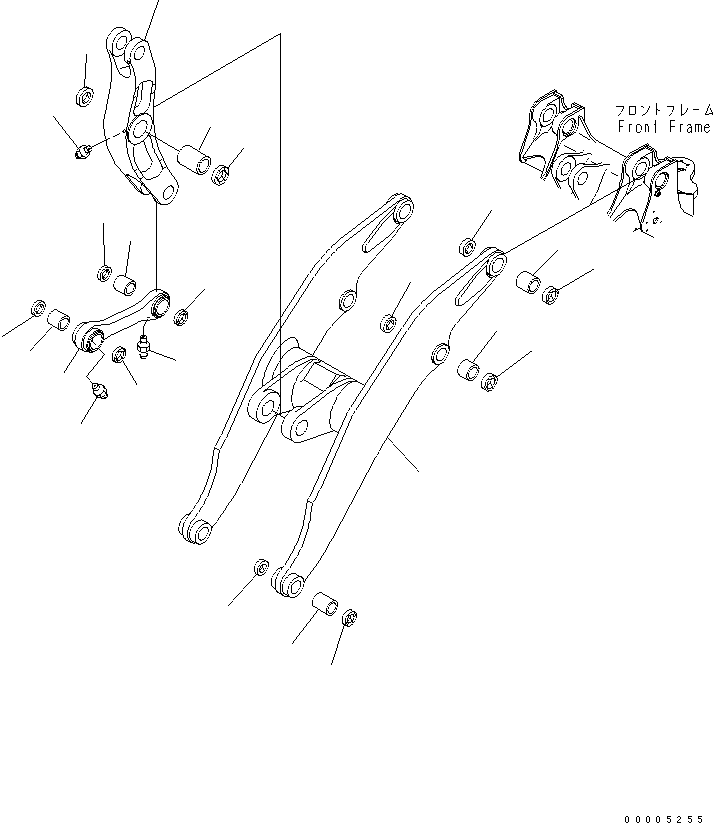 フロントフレーム
Front Frame

00005255