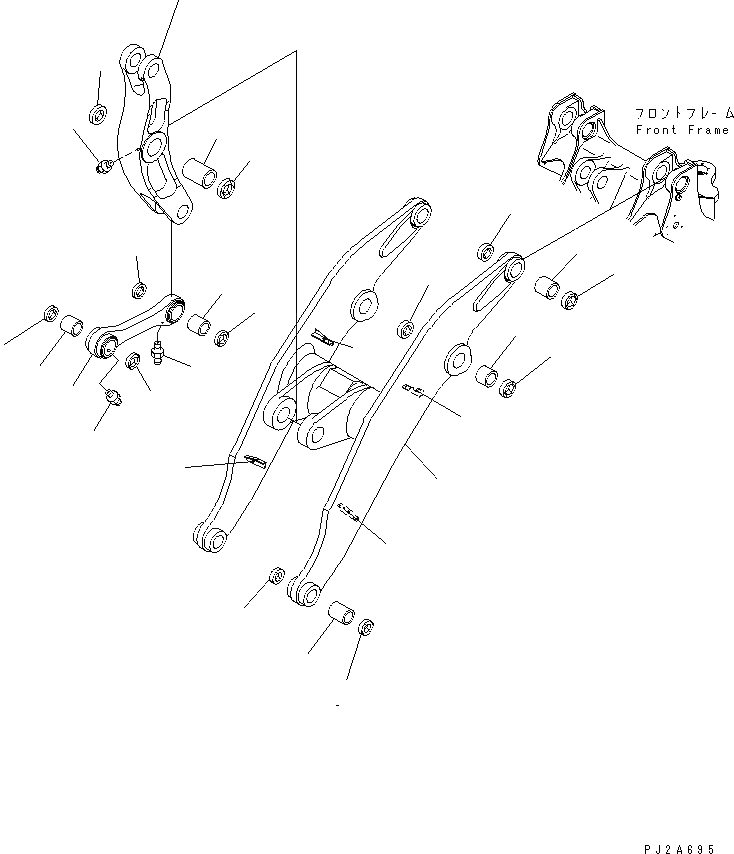 フロントフレーム
Front Frame

PJ2A695