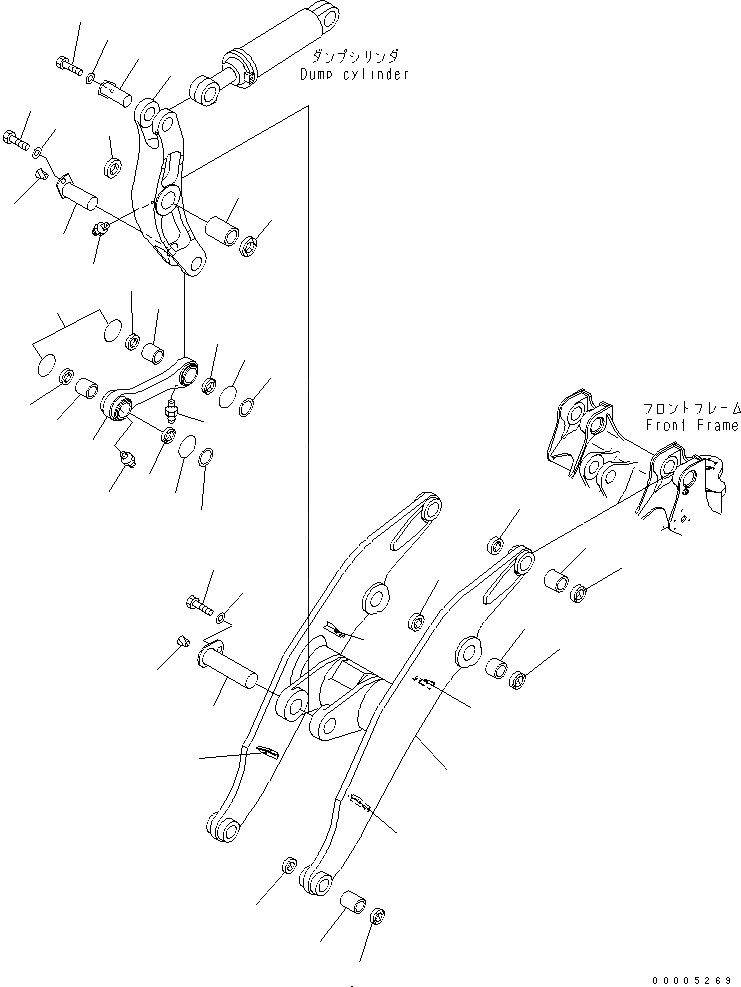 ダンプシリンダ
Dump cylinder

フロントフレーム
Front Frame

00005269