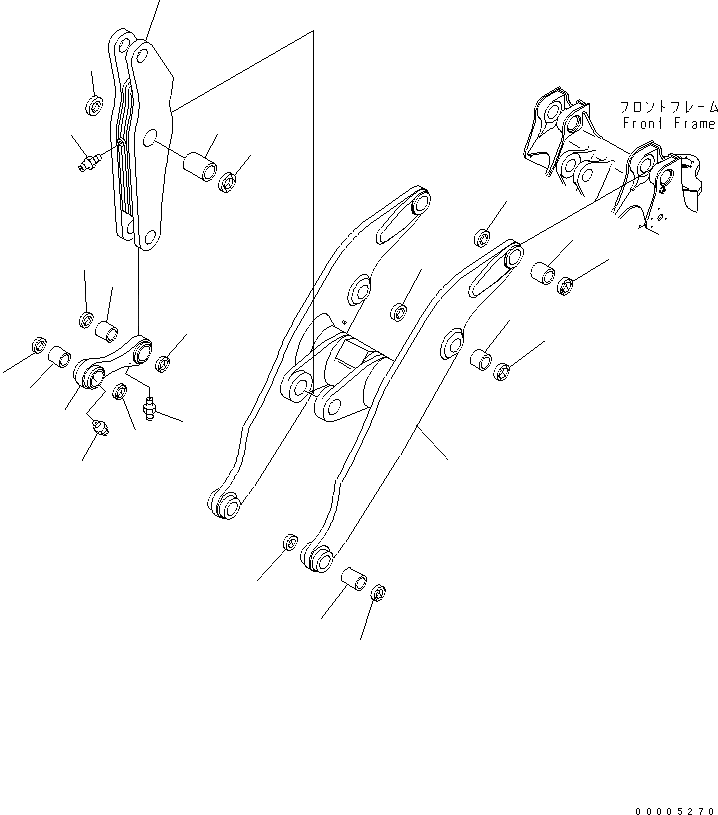 フロントフレーム
Front Frame

00005270