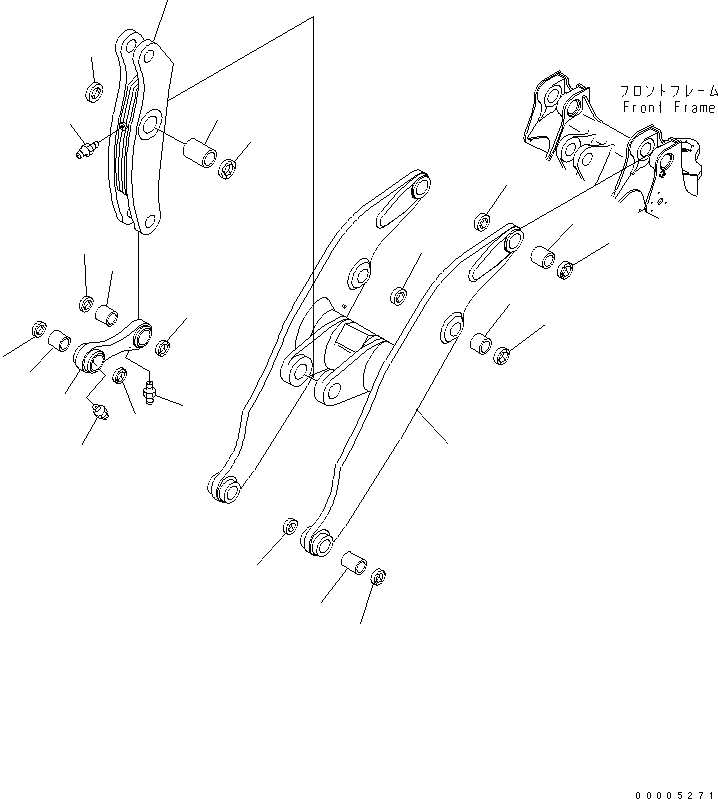 フロントフレーム
Front Frame

00005271