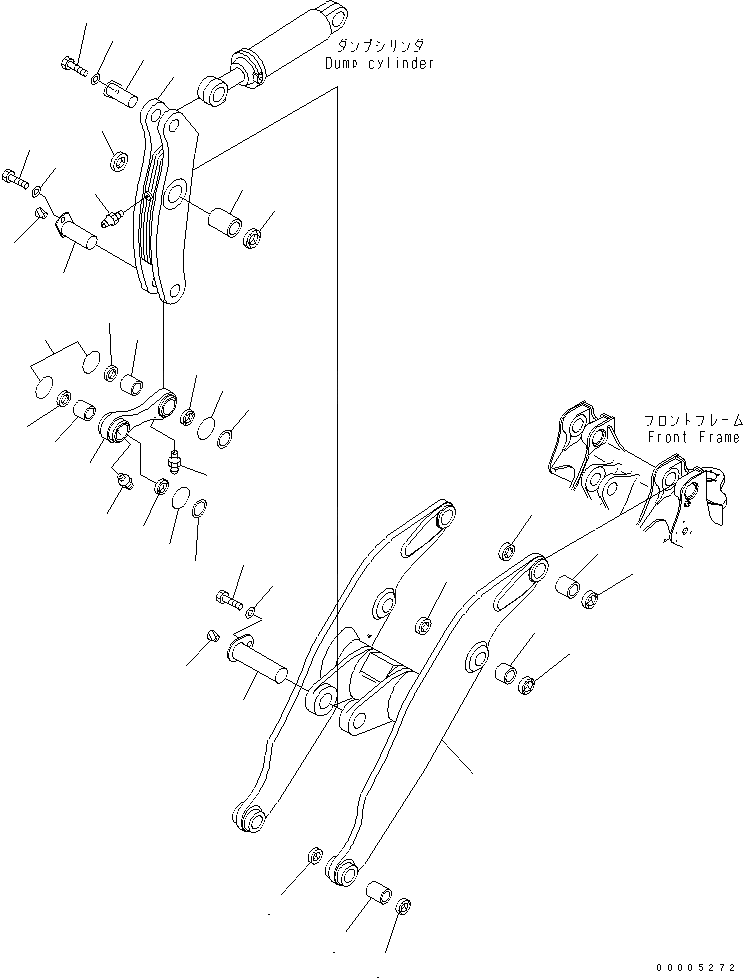 ダンプシリンダ
Dump cylinder

フロントフレーム
Front Frame

00005272