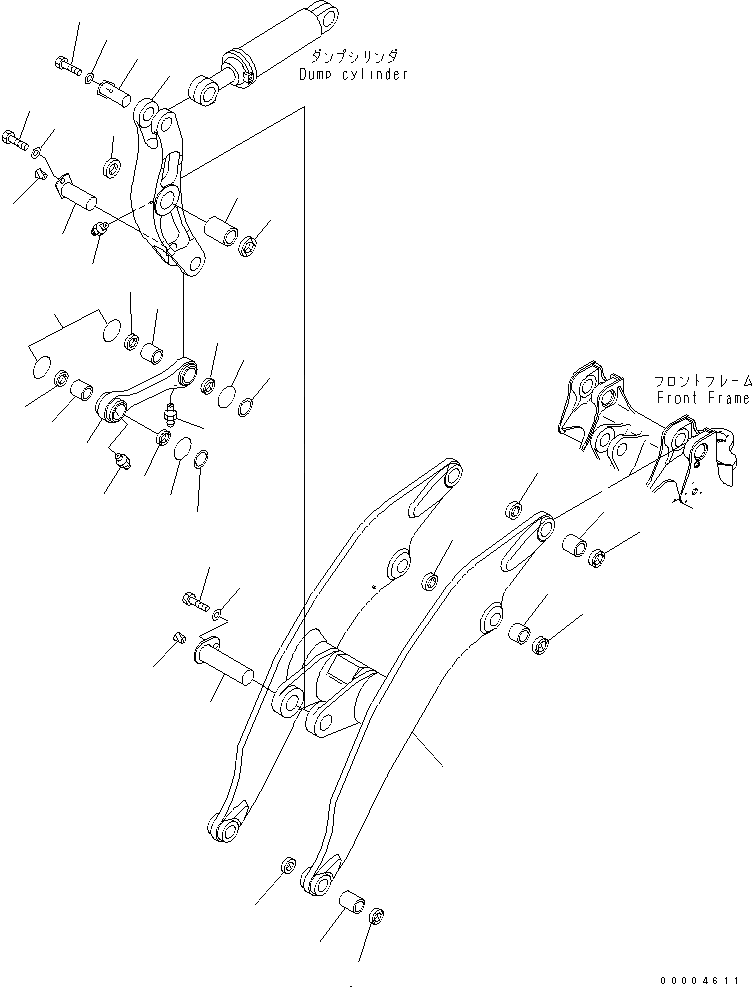 ダンプシリンダ
Dump cylinder

フロントフレーム
Front Frame

00004611