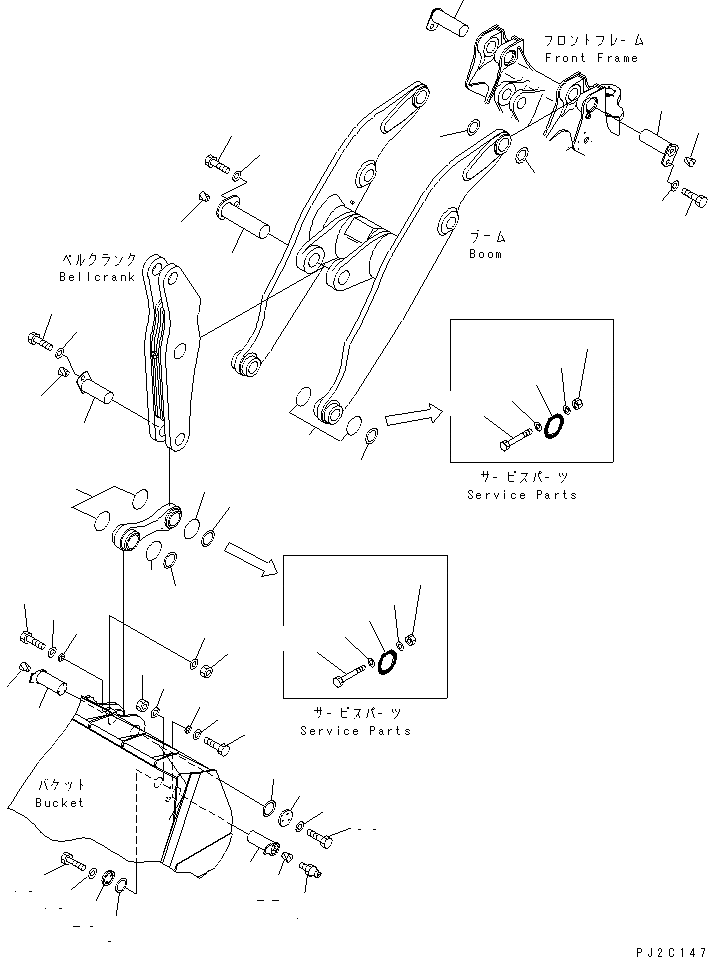 フロントフレーム
Front Frame

ブーム
Boom

ベルクランク
Bellcrank

サービスパーツ
Service Parts

サービスパーツ
Service Parts

バケット
Bucket

PJ2C147